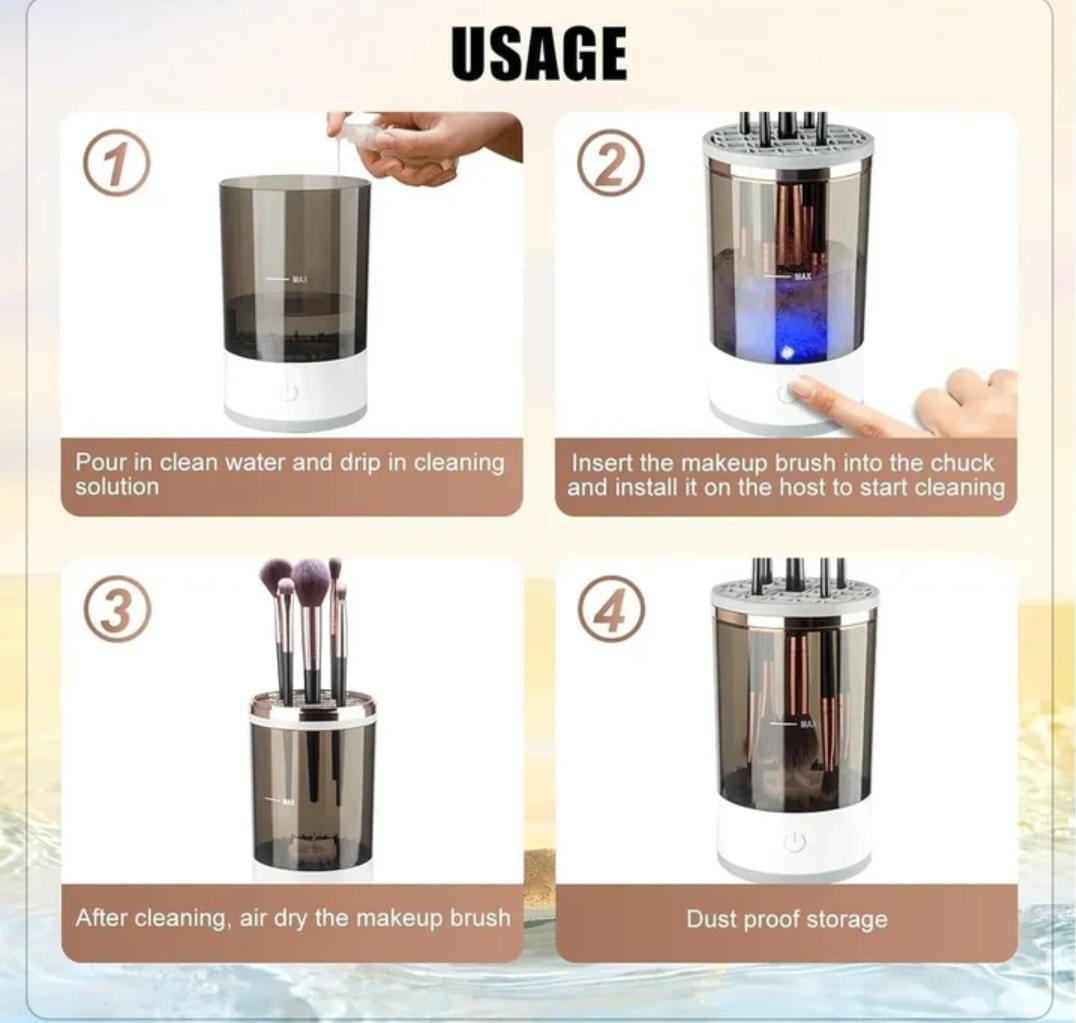 USAGE

1

MAX

Pour in clean water and drip in cleaning solution

2

MAX

Insert the makeup brush into the chuck and install it on the host to start cleaning

3

MAX

After cleaning, air dry the makeup brush

4

MAX

Dust proof storage